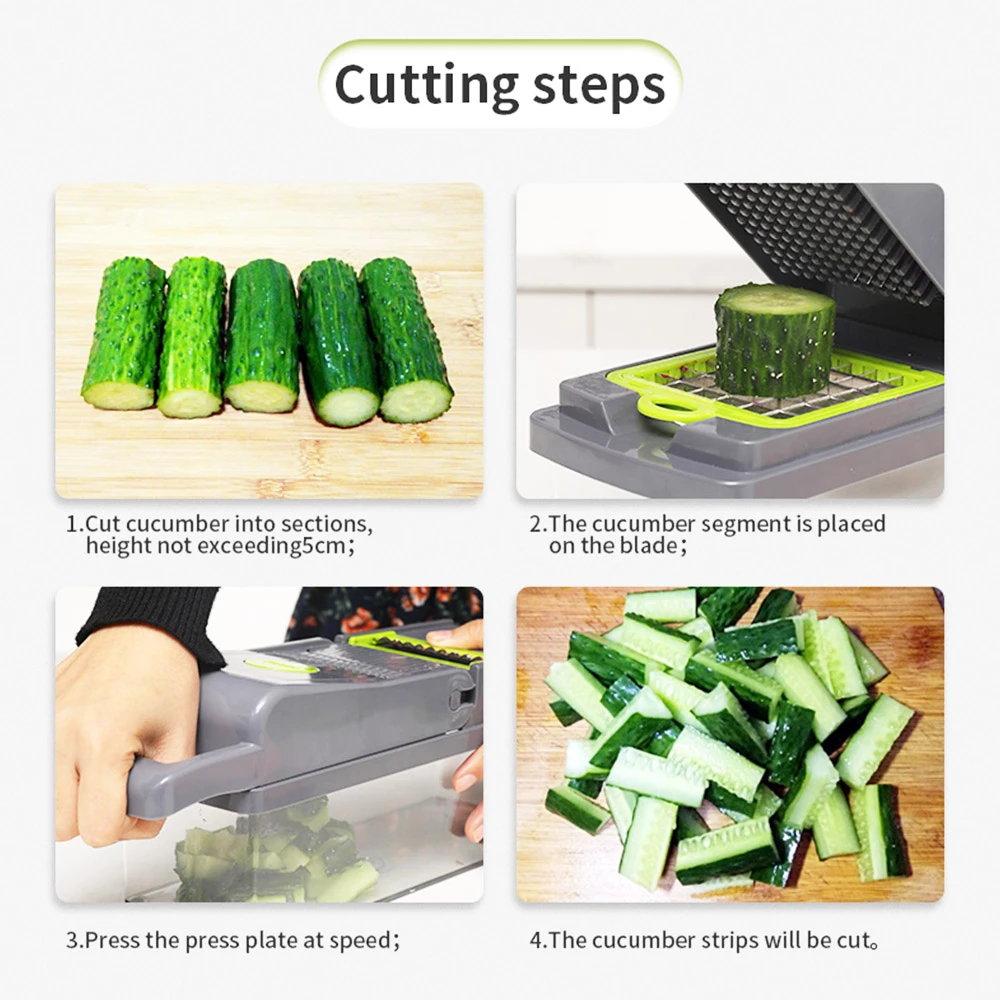 Cutting steps

1.Cut cucumber into sections, height not exceeding5cm;

2.The cucumber segment is placed on the blade;

3.Press the press plate at speed;

4.The cucumber strips will be cut。