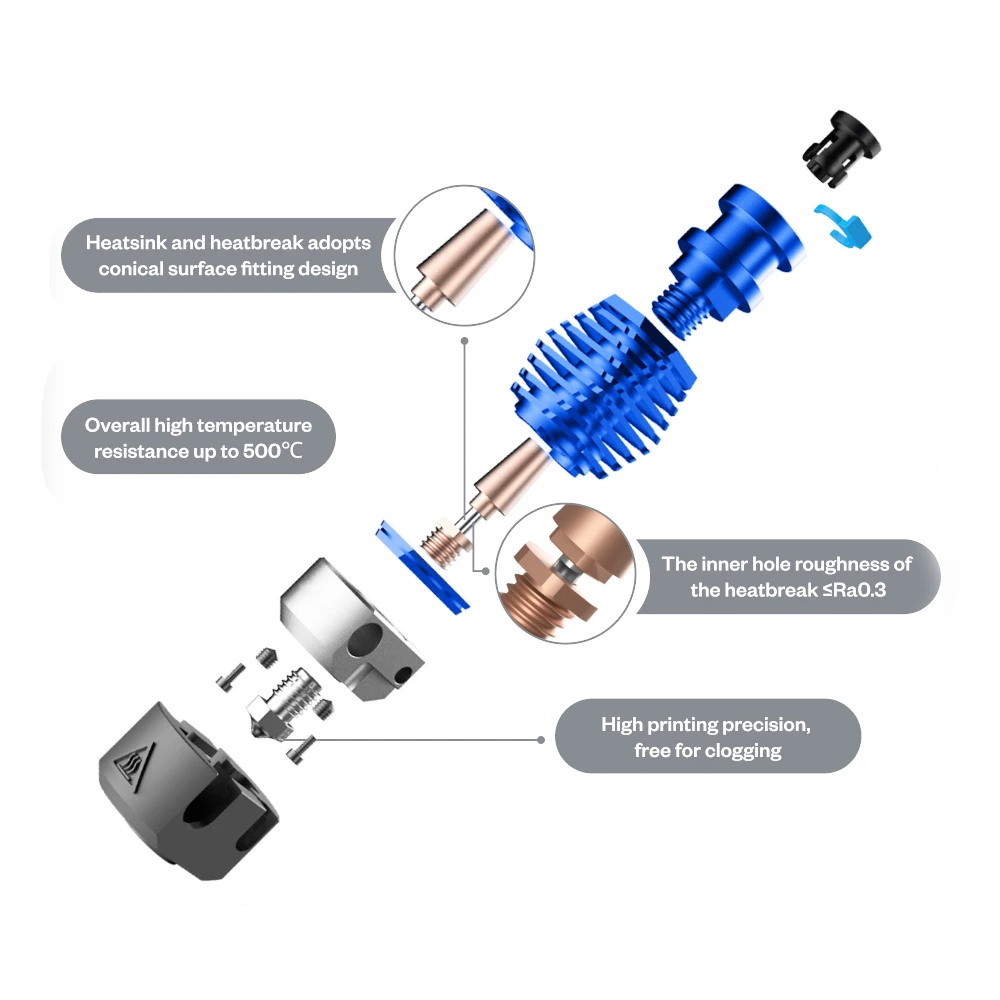 Heatsink and heatbreak adopts conical surface fitting design

Overall high temperature resistance up to 500℃

The inner hole roughness of the heatbreak ≤Ra0.3

High printing precision, free for clogging