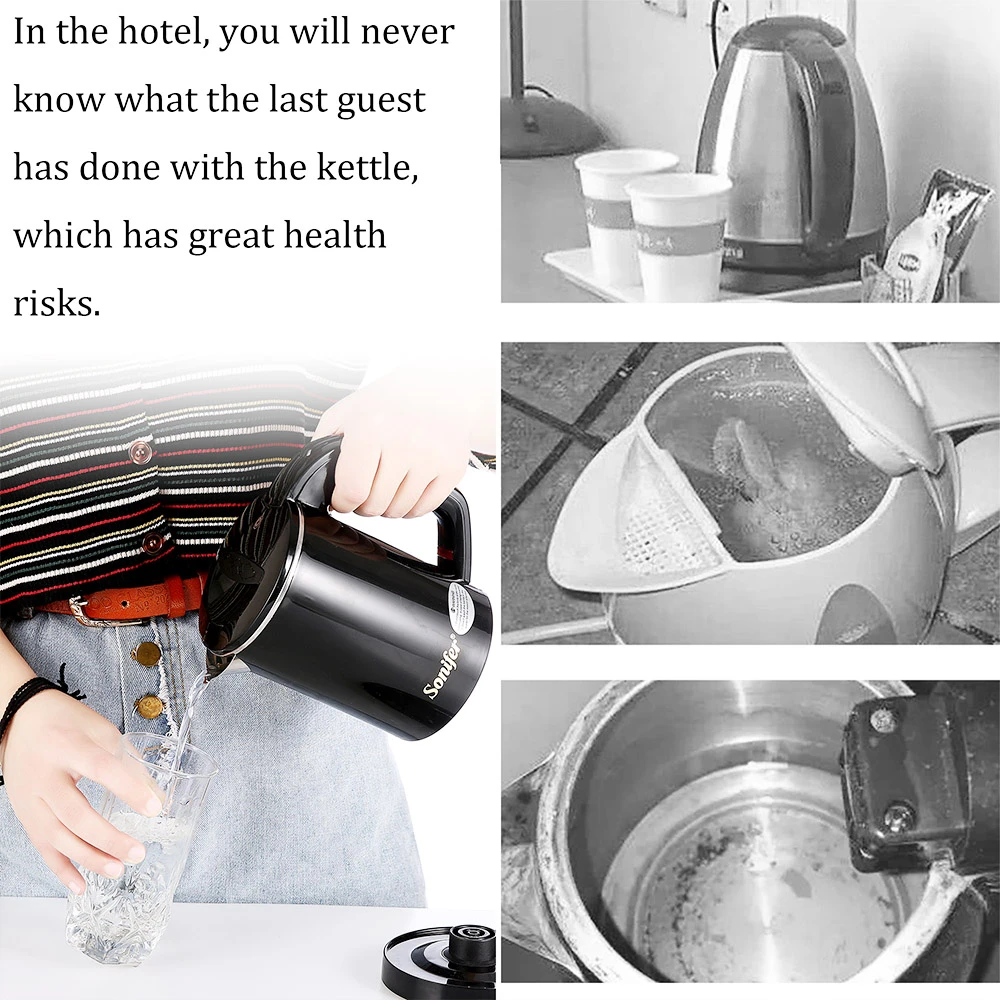 In the hotel, you will never know what the last guest has done with the kettle, which has great health risks.

Sonifer